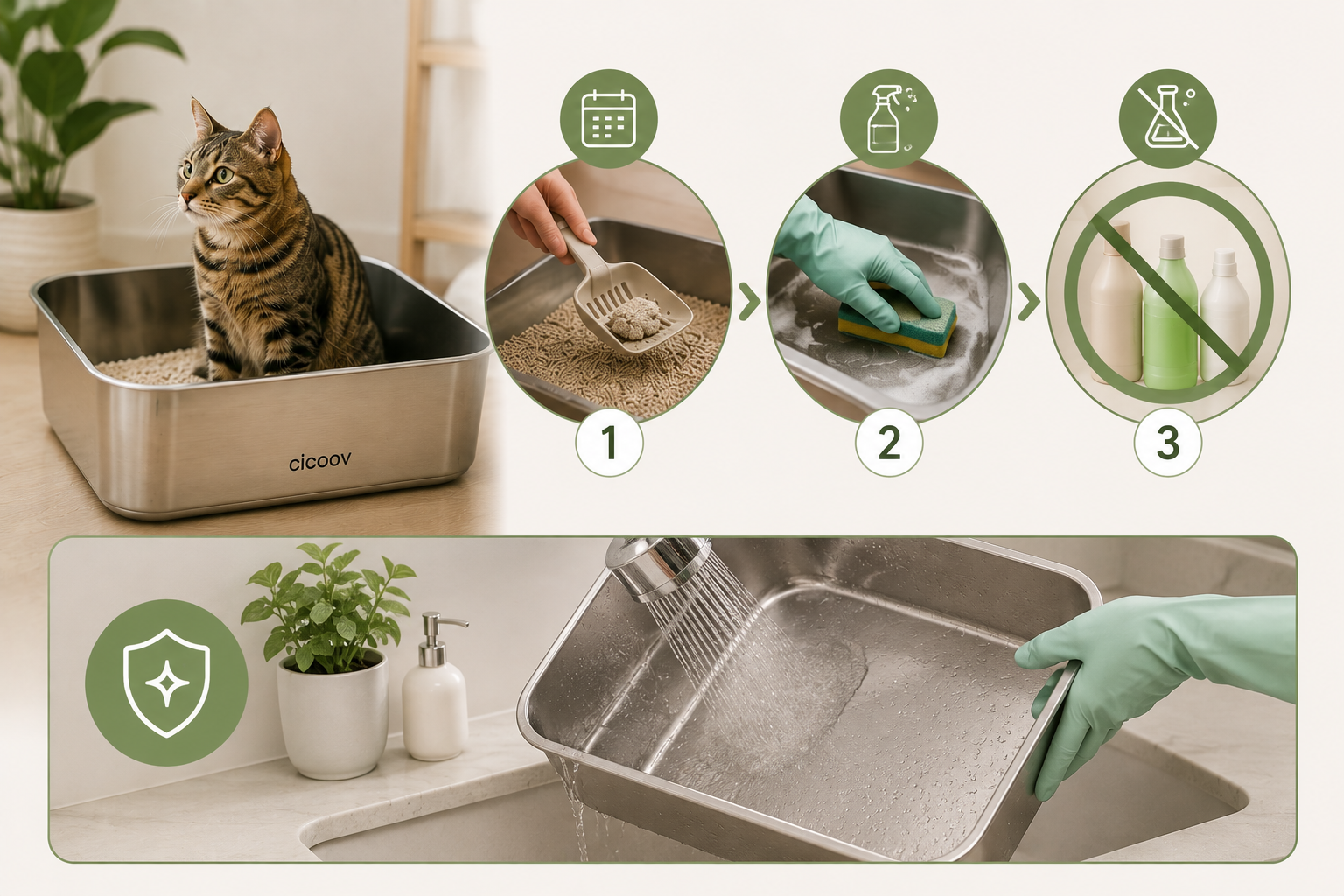 cicoov

1

2

3