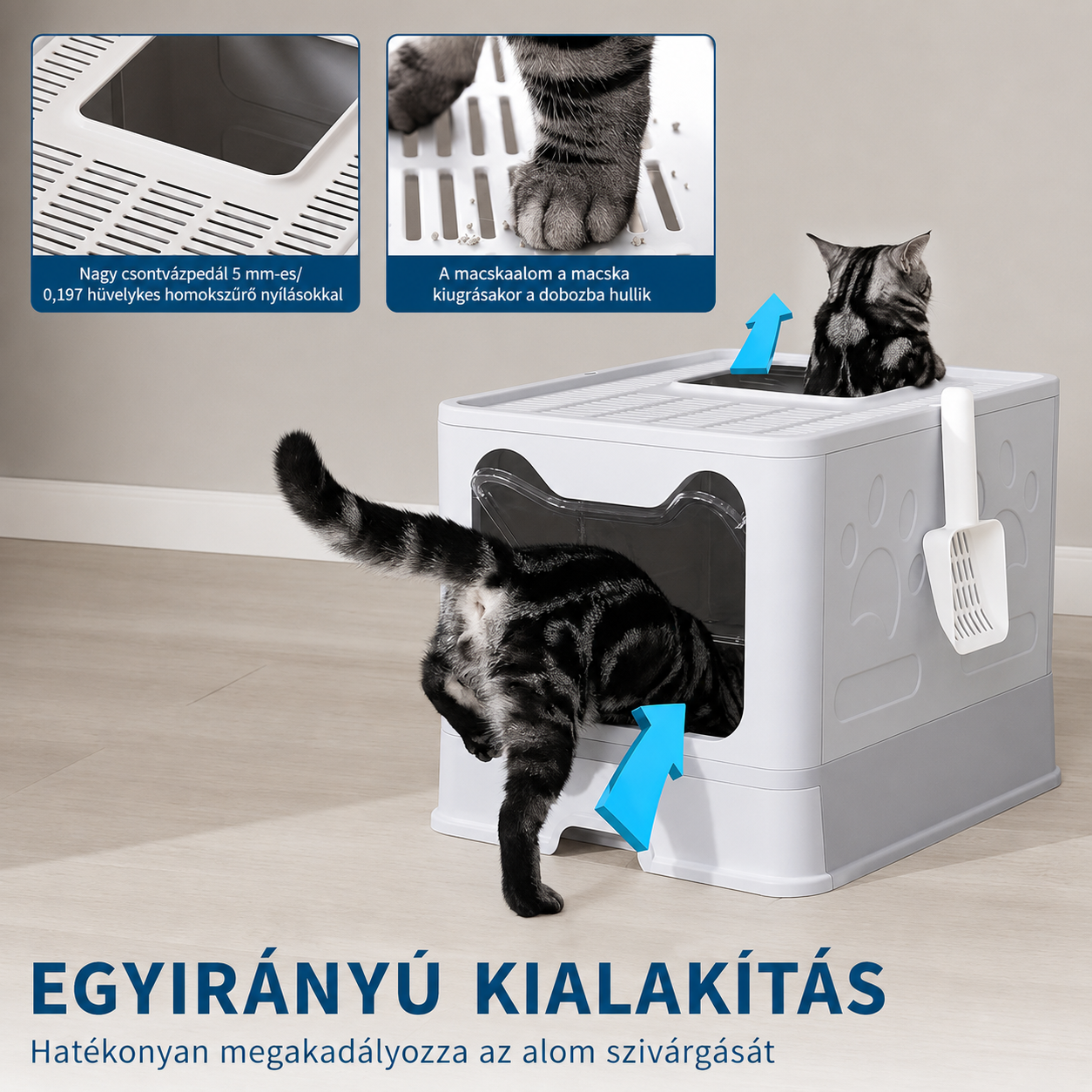 Nagy csontvázpedál 5 mm-es/ 0,197 hüvelykes homokszűrő nyílásokkal

A macskaalom a macska kiugrásakor a dobozba hullik

EGYIRÁNYÚ KIALAKÍTÁS

Hatékonyan megakadályozza az alom szivárgását