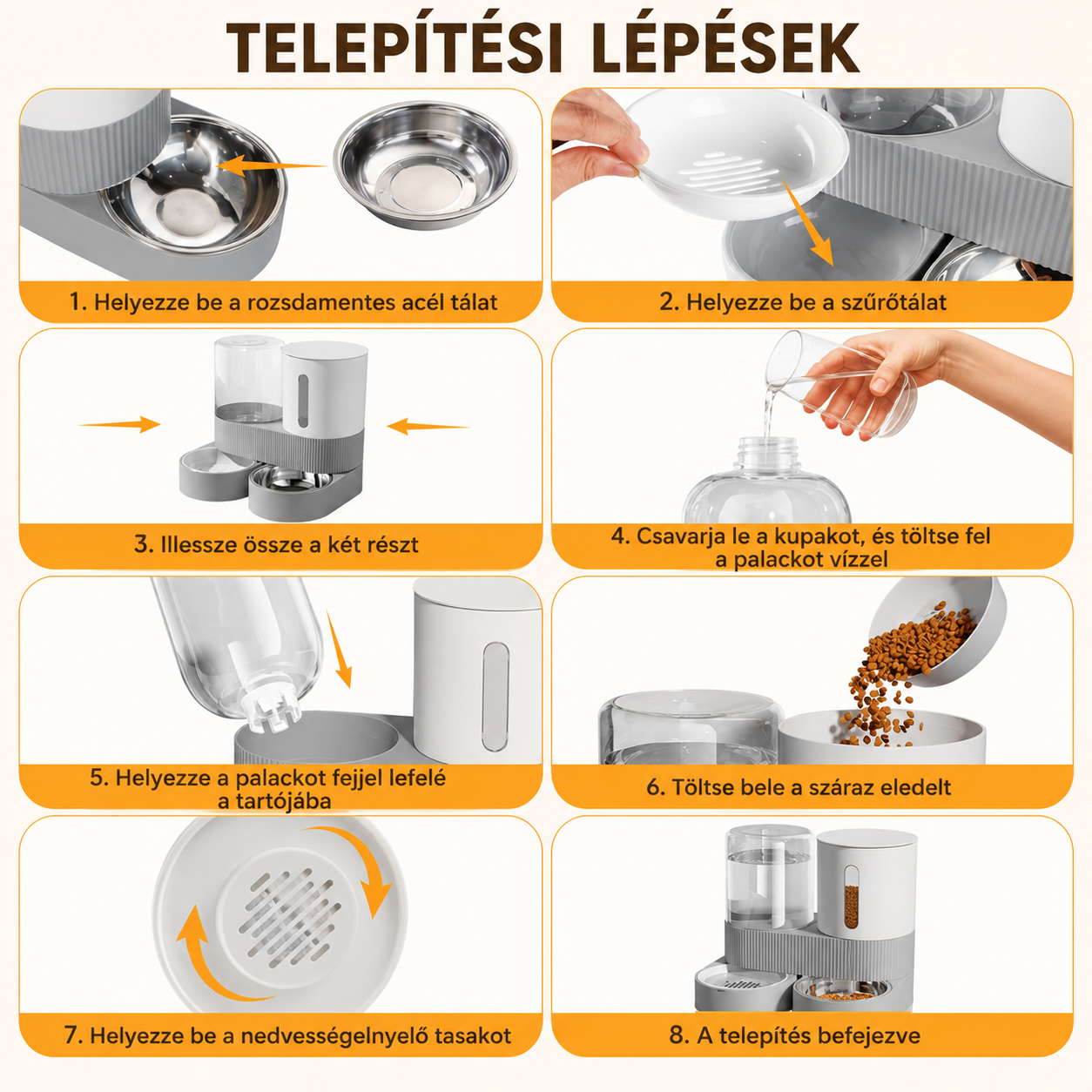 TELEPÍTÉSI LÉPÉSEK

1. Helyezze be a rozsdamentes acél tálat

2. Helyezze be a szűrőtálat

3. Illessze össze a két részt

4. Csavarja le a kupakot, és töltse fel a palackot vízzel

5. Helyezze a palackot fejjel lefelé a tartójába

6. Töltse bele a száraz eledelt

7. Helyezze be a nedvességelnyelő tasakot

8. A telepítés befejezve